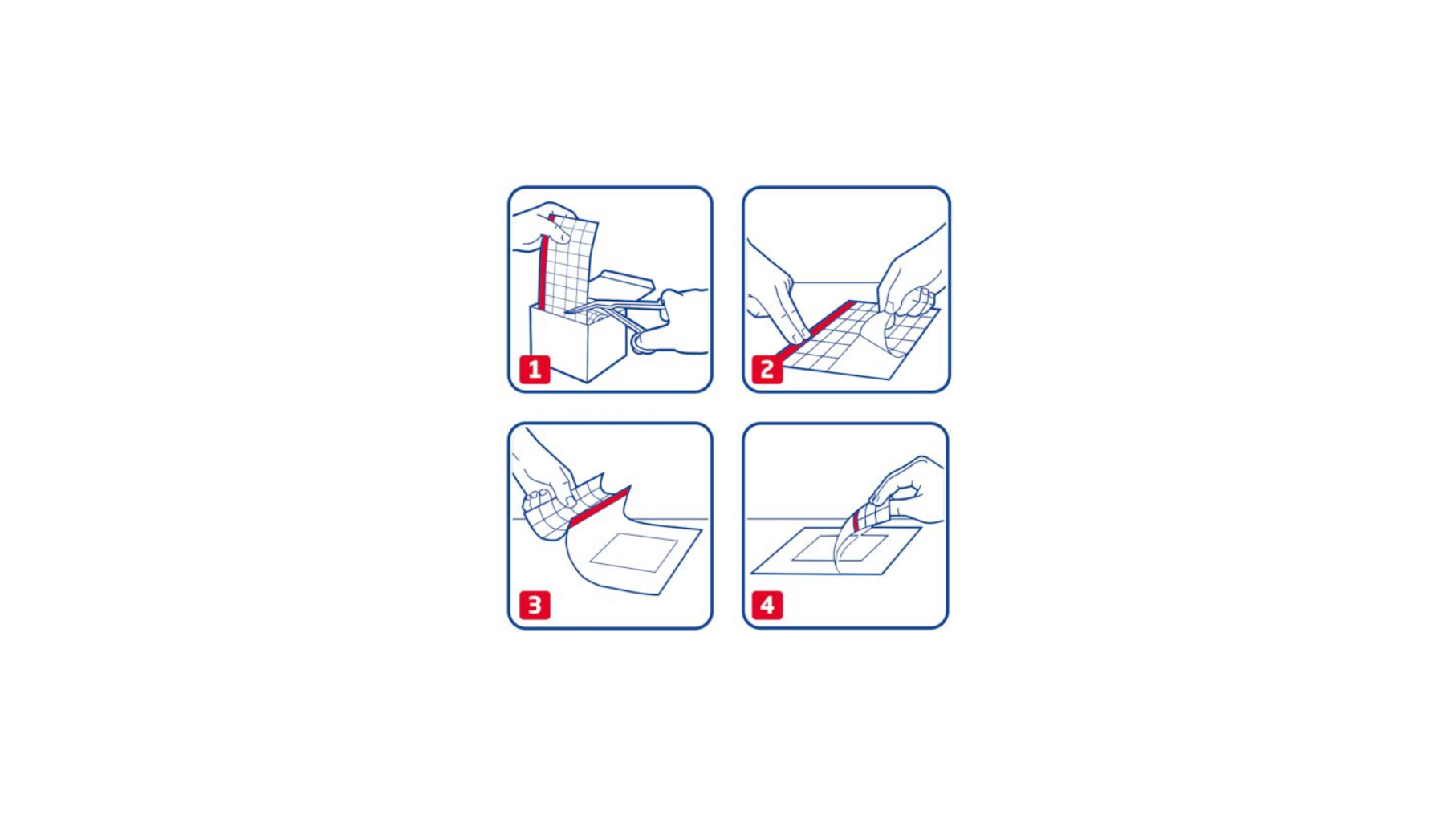 1
2
3
4